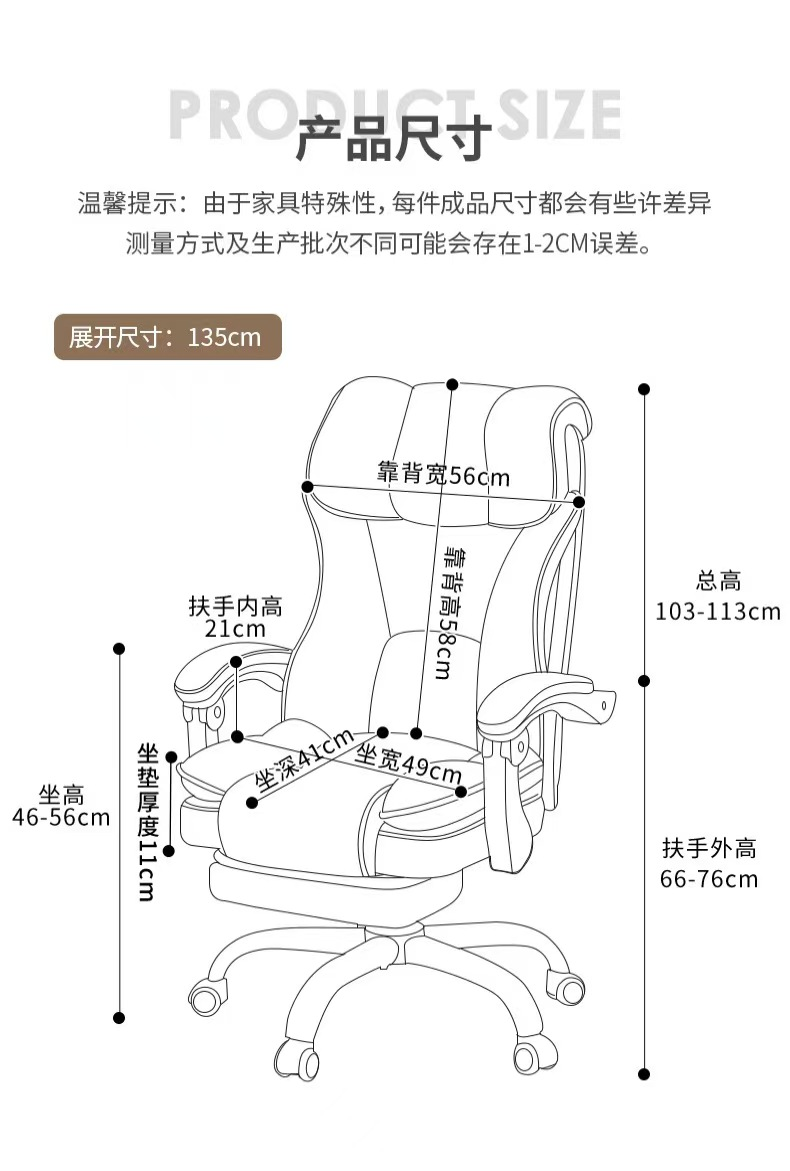 PRODUCT SIZE
产品尺寸

温馨提示：由于家具特殊性，每件成品尺寸都会有些许差异 测量方式及生产批次不同可能会存在1-2CM误差。

展开尺寸：135cm

靠背宽56cm

靠背高58cm

总高
103-113cm

扶手内高
21cm

坐深41cm

坐宽49cm

坐垫厚度11cm

坐高
46-56cm

扶手外高
66-76cm